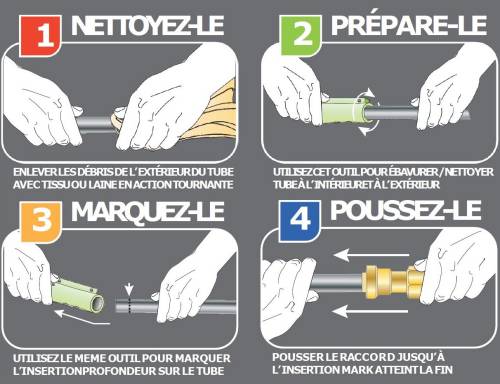 1 NETTOYEZ-LE

ENLEVER LES DÉBRIS DE L'EXTÉRIEUR DU TUBE AVEC TISSU OU LAINE EN ACTION TOURNANTE

2 PRÉPARE-LE

UTILISEZ CET OUTIL POUR ÉBAVURER / NETTOYER TUBE À L'INTÉRIEURET À L'EXTÉRIEUR

3 MARQUEZ-LE

UTILISEZ LE MEME OUTIL POUR MARQUER L'INSERTIONPROFONDEUR SUR LE TUBE

4 POUSSEZ-LE

POUSSER LE RACCORD JUSQU'À L'INSERTION MARK ATTEINT LA FIN