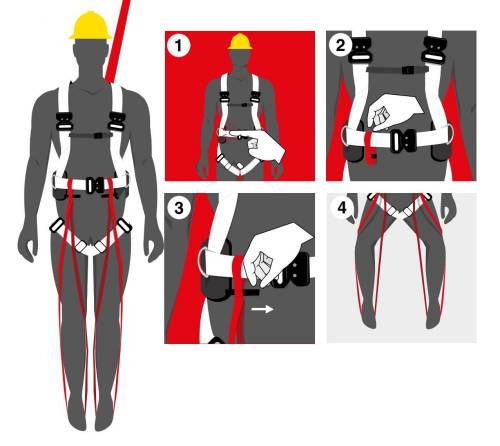 1

2

3

4