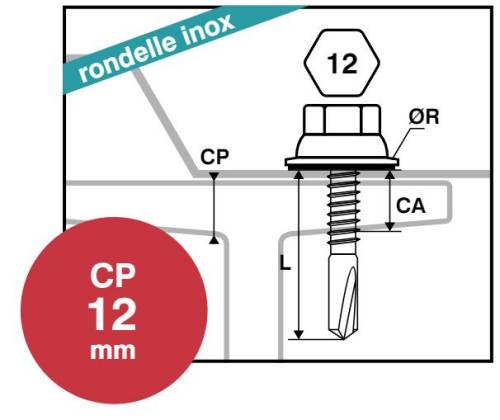 rondelle inox

12

ØR

CP

CA

L

CP
12
mm