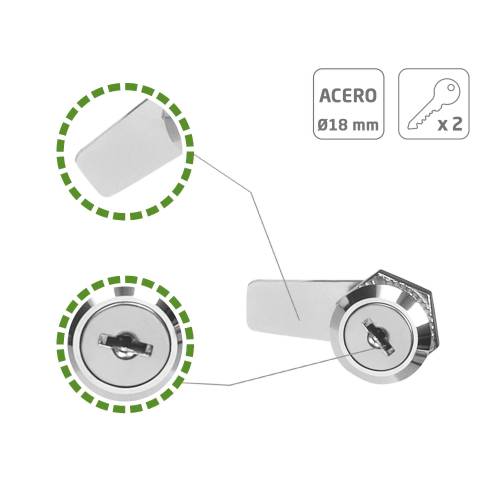 ACERO
Ø18 mm

x 2